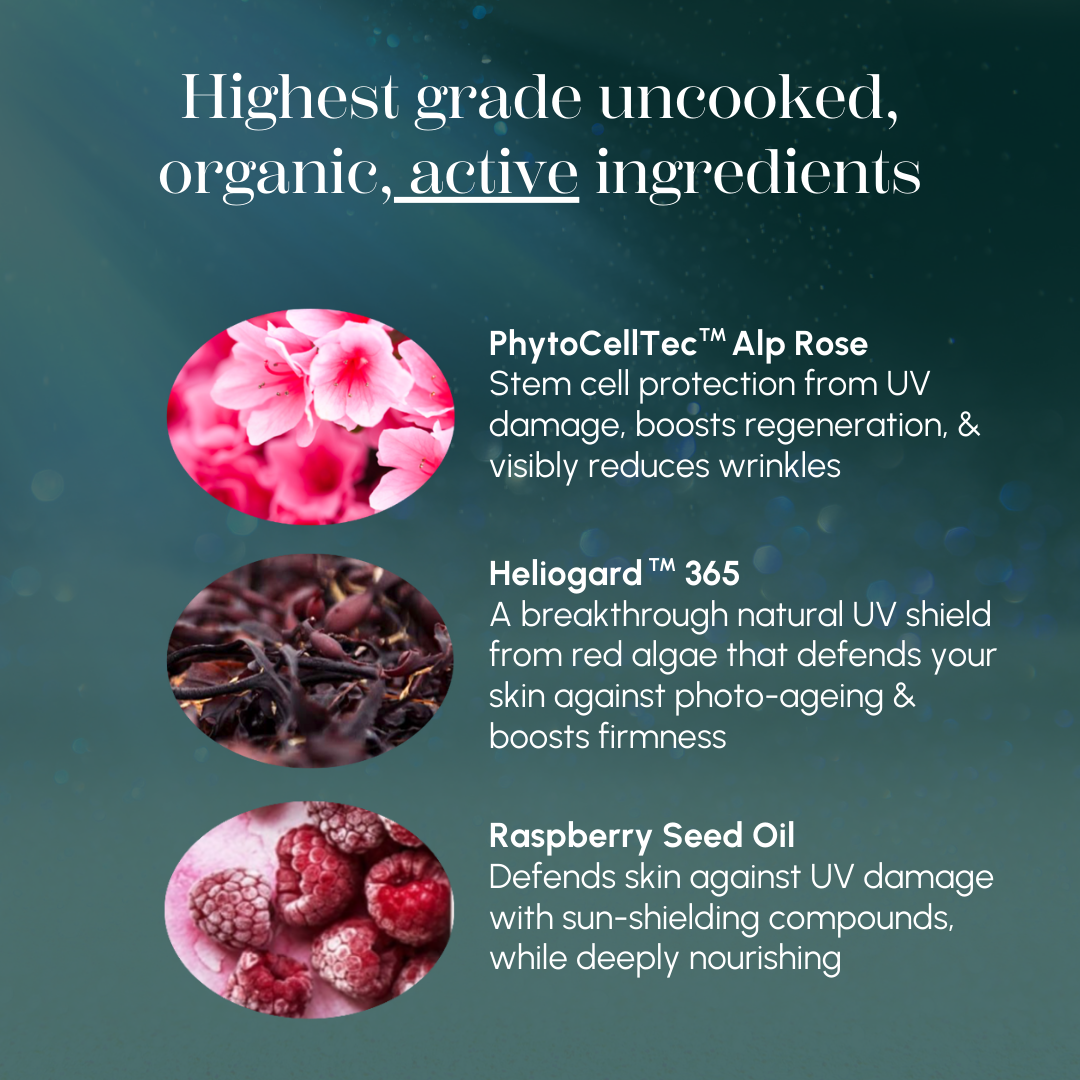 Highest grade uncooked, organic, active ingredients

PhytoCellTec™ Alp Rose
Stem cell protection from UV damage, boosts regeneration, & visibly reduces wrinkles

Heliogard™ 365
A breakthrough natural UV shield from red algae that defends your skin against photo-ageing & boosts firmness

Raspberry Seed Oil
Defends skin against UV damage with sun-shielding compounds, while deeply nourishing